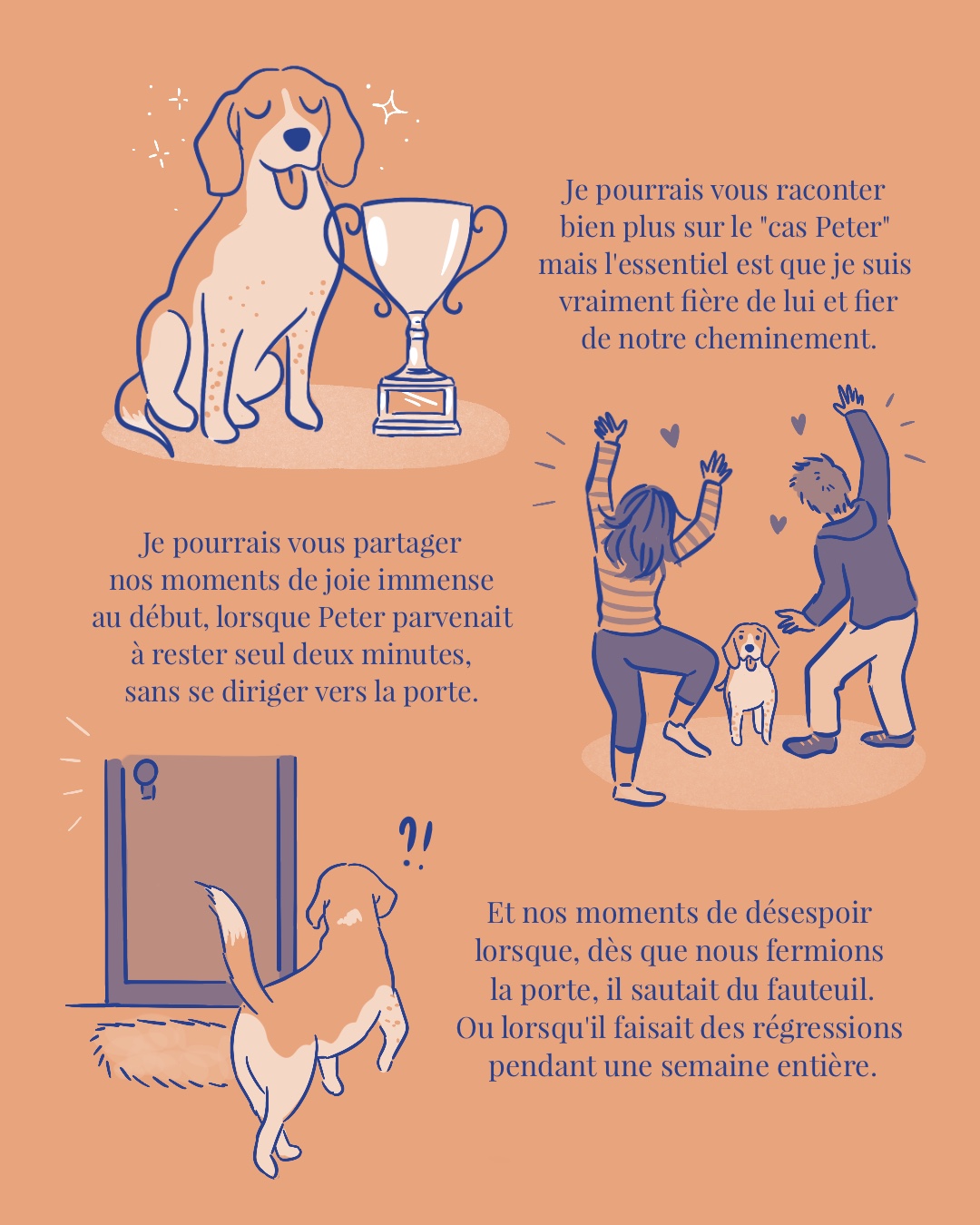 Je pourrais vous raconter bien plus sur le "cas Peter" mais l'essentiel est que je suis vraiment fière de lui et fier de notre cheminement.

Je pourrais vous partager nos moments de joie immense au début, lorsque Peter parvenait à rester seul deux minutes, sans se diriger vers la porte.

?!

Et nos moments de désespoir lorsque, dès que nous fermions la porte, il sautait du fauteuil. Ou lorsqu'il faisait des régressions pendant une semaine entière.