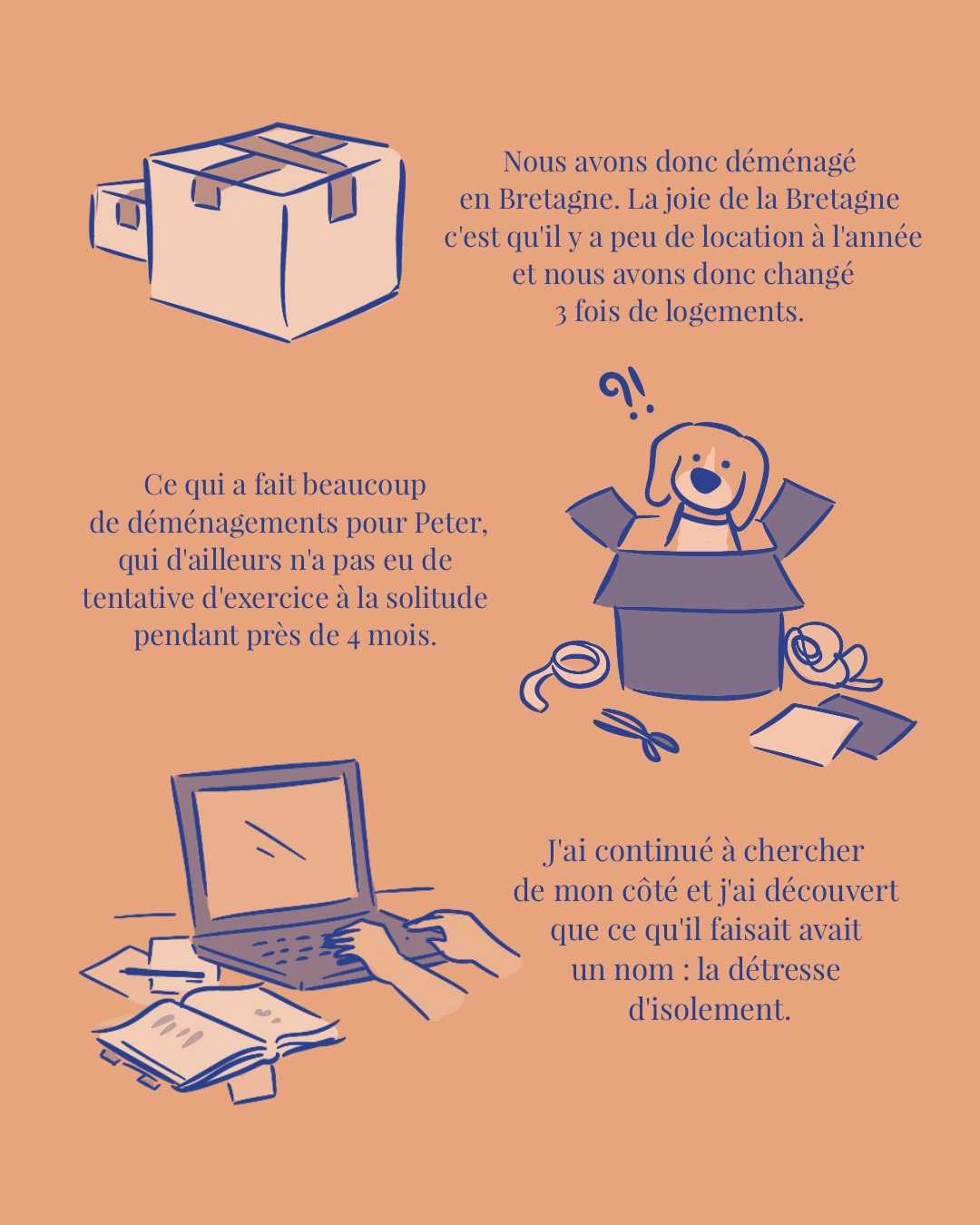 Nous avons donc déménagé en Bretagne. La joie de la Bretagne c'est qu'il y a peu de location à l'année et nous avons donc changé 3 fois de logements.

?!

Ce qui a fait beaucoup de déménagements pour Peter, qui d'ailleurs n'a pas eu de tentative d'exercice à la solitude pendant près de 4 mois.

J'ai continué à chercher de mon côté et j'ai découvert que ce qu'il faisait avait un nom : la détresse d'isolement.